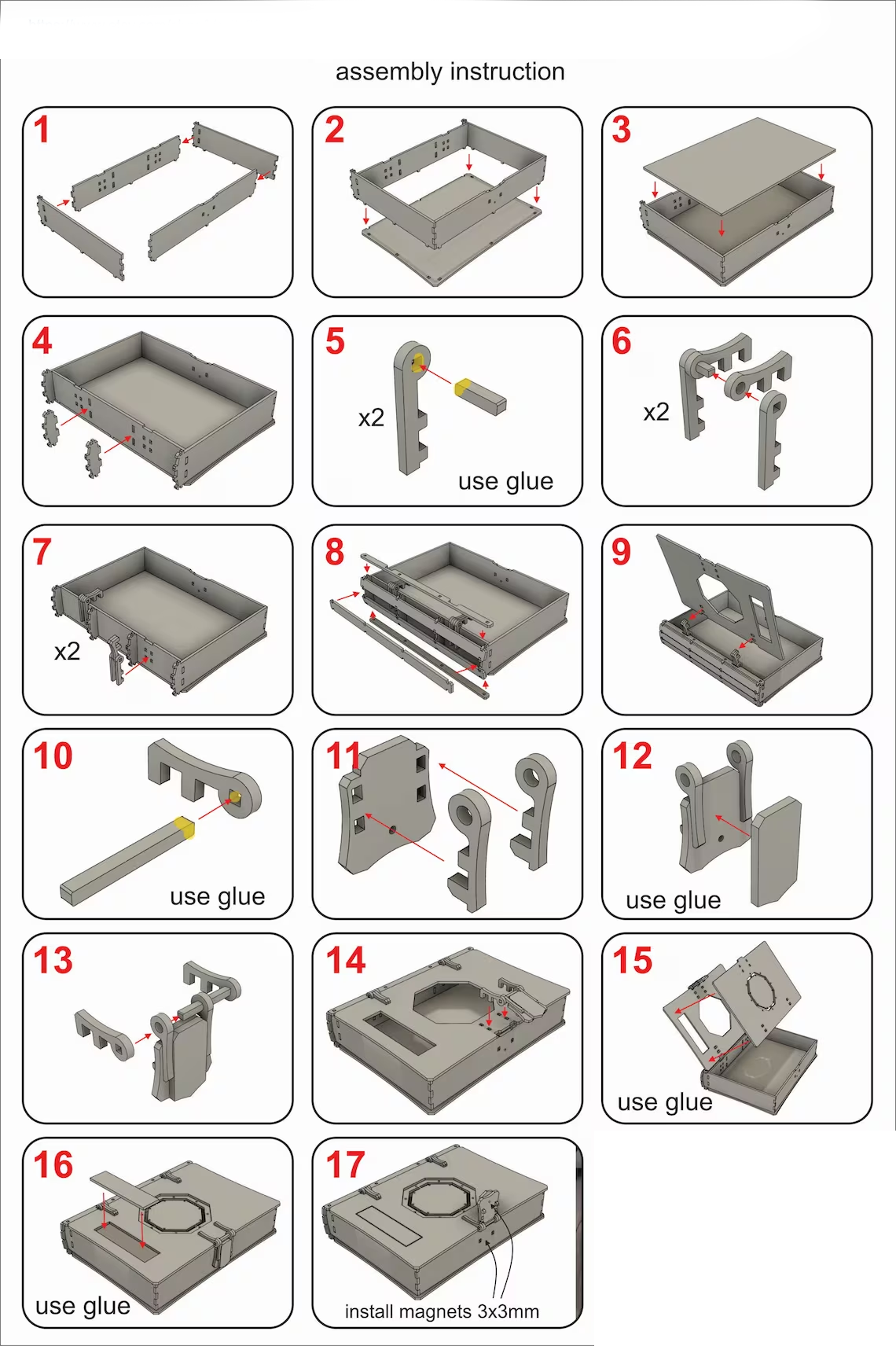 assembly instruction

1

2

3

4

5
x2
use glue

6
x2

7
x2

8

9

10
use glue

11

12
use glue

13

14

15
use glue

16
use glue

17
install magnets 3x3mm