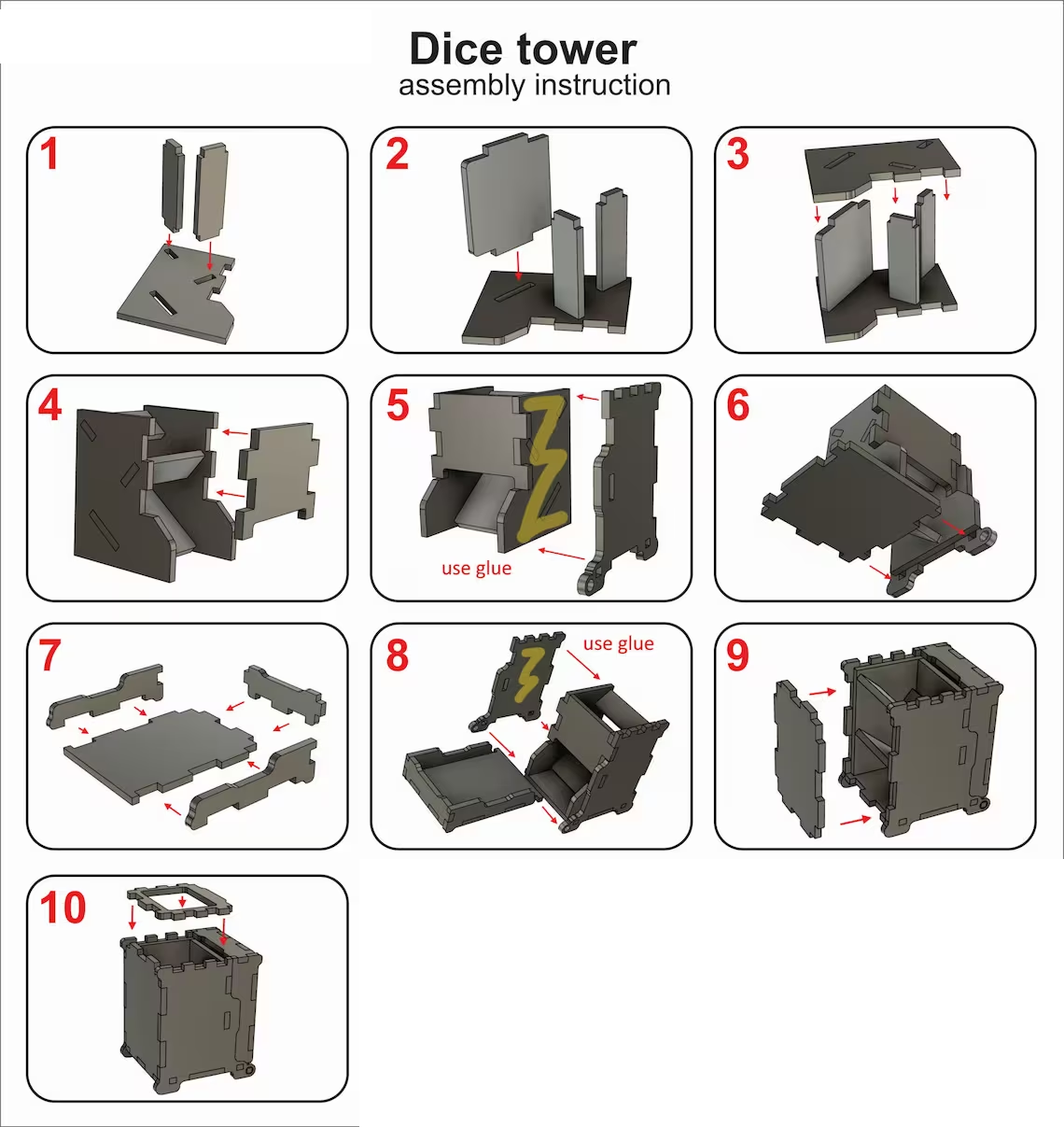 Dice tower
assembly instruction

1

2

3

4

5

use glue

6

7

8

use glue

9

10