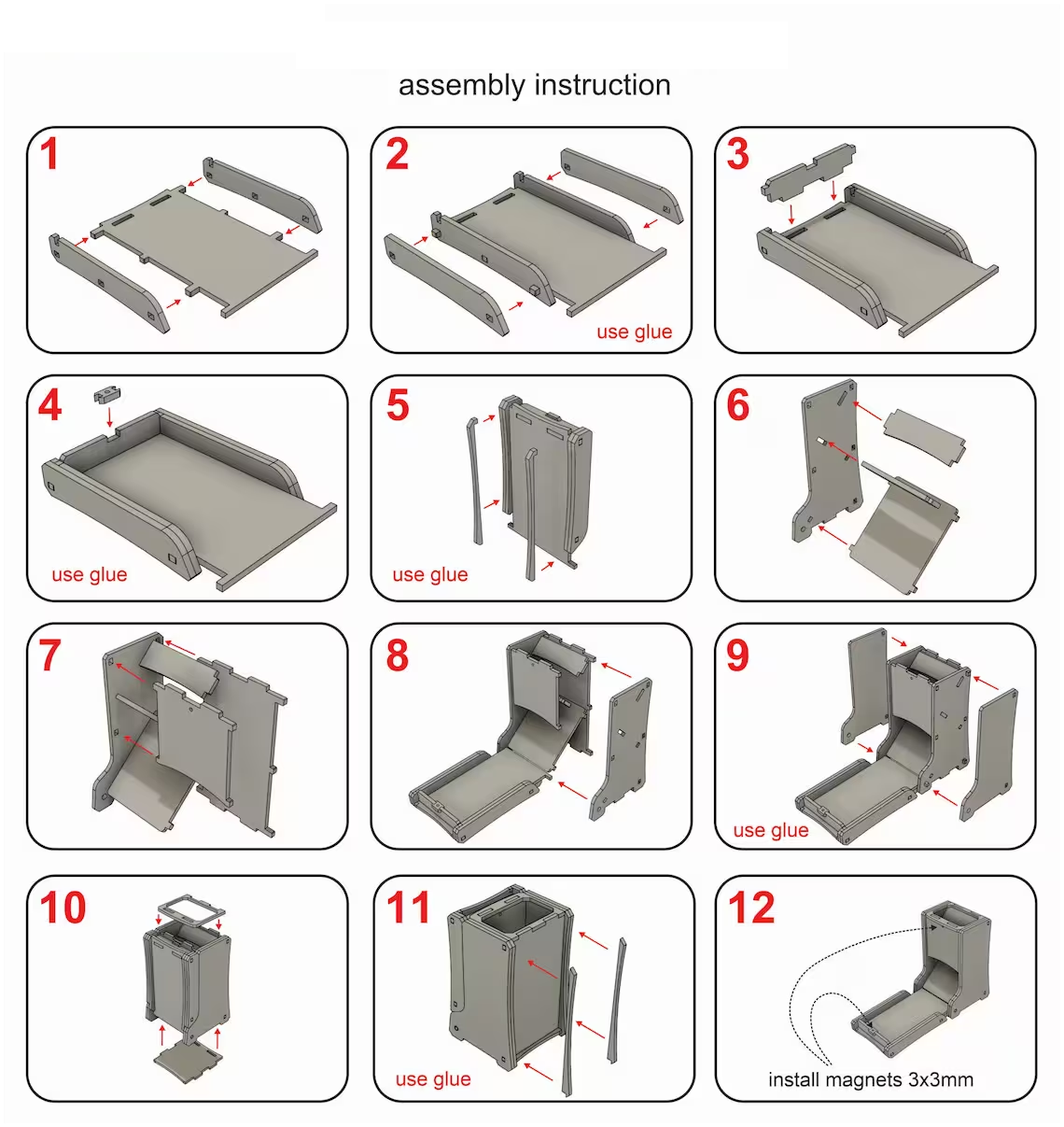 assembly instruction

1

2

use glue

3

4

use glue

5

use glue

6

7

8

9

use glue

10

11

use glue

12

install magnets 3x3mm