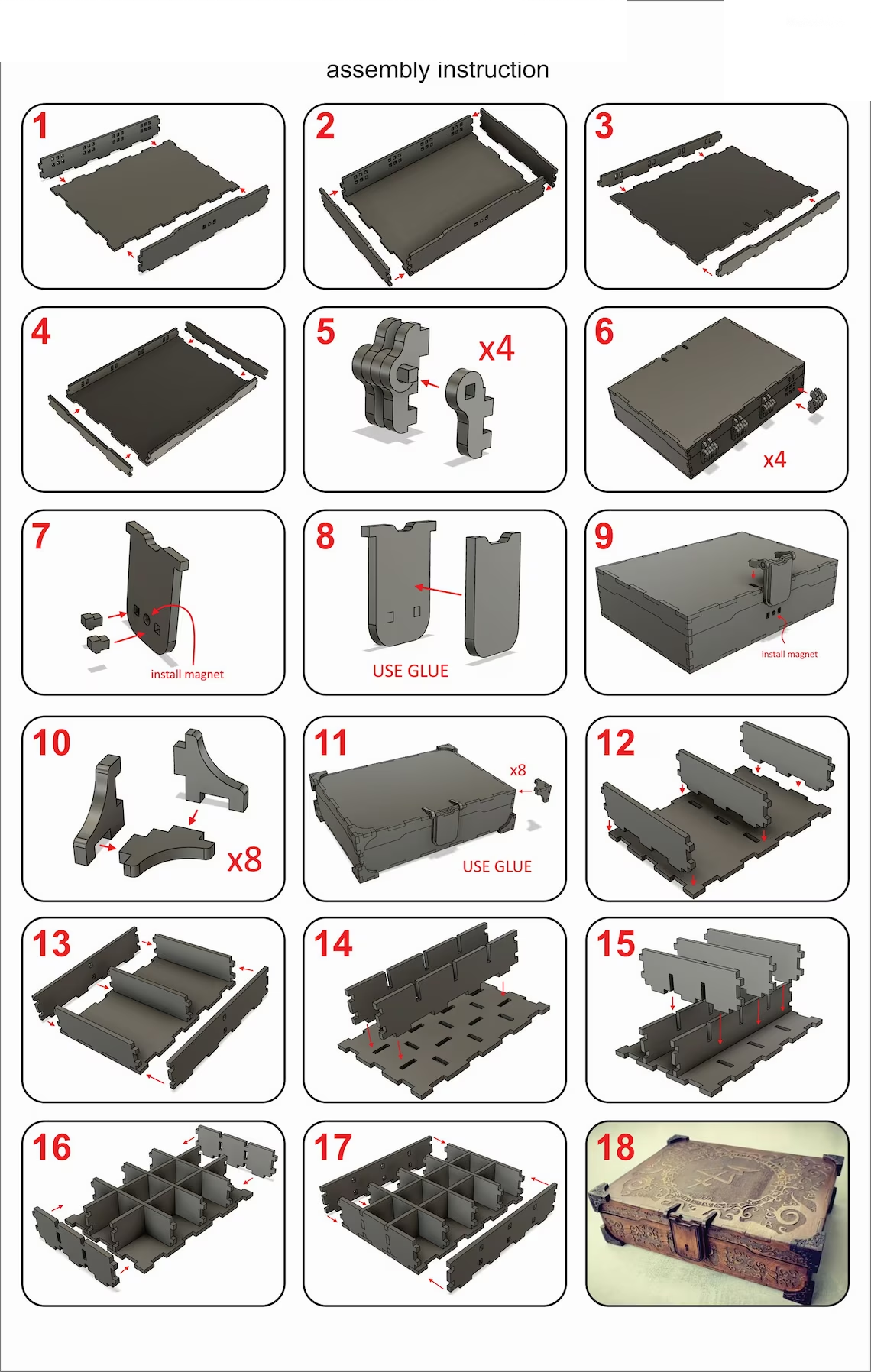 assembly instruction

1

2

3

4

5
x4

6
x4

7
install magnet

8
USE GLUE

9
install magnet

10
x8

11
x8
USE GLUE

12

13

14

15

16

17

18