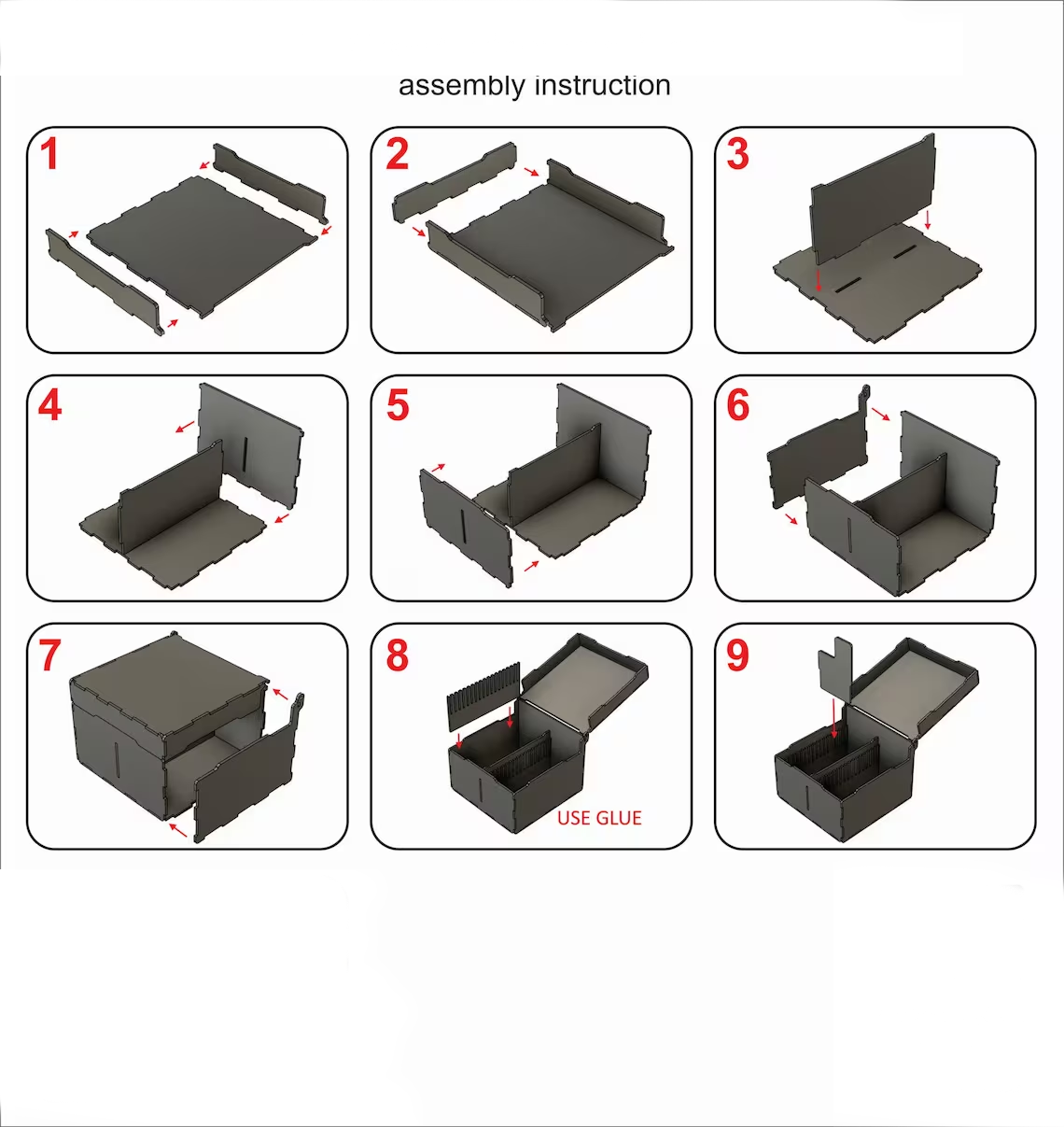 assembly instruction

1

2

3

4

5

6

7

8

USE GLUE

9