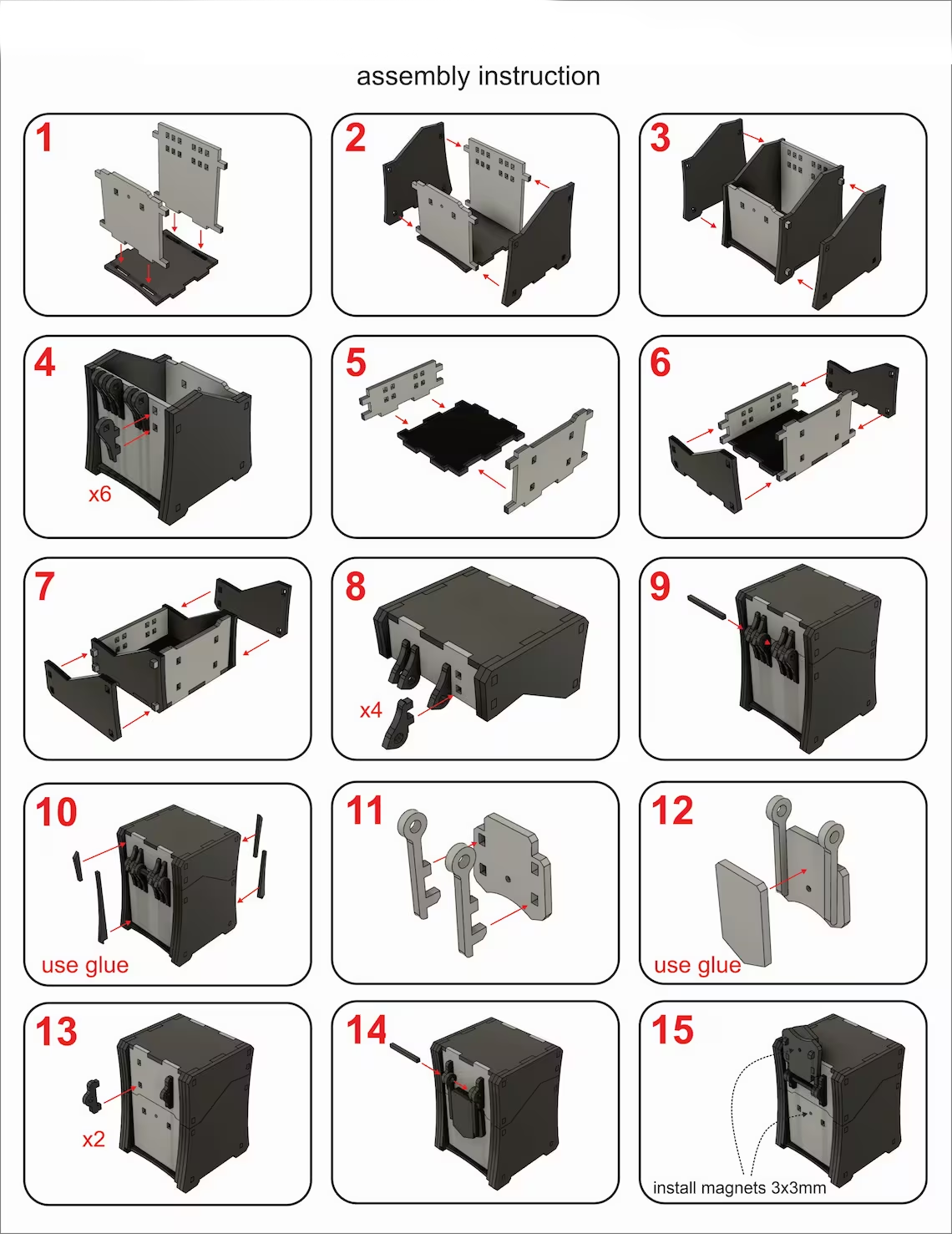 assembly instruction

1

2

3

4

x6

5

6

7

8

x4

9

10

use glue

11

12

use glue

13

x2

14

15

install magnets 3x3mm