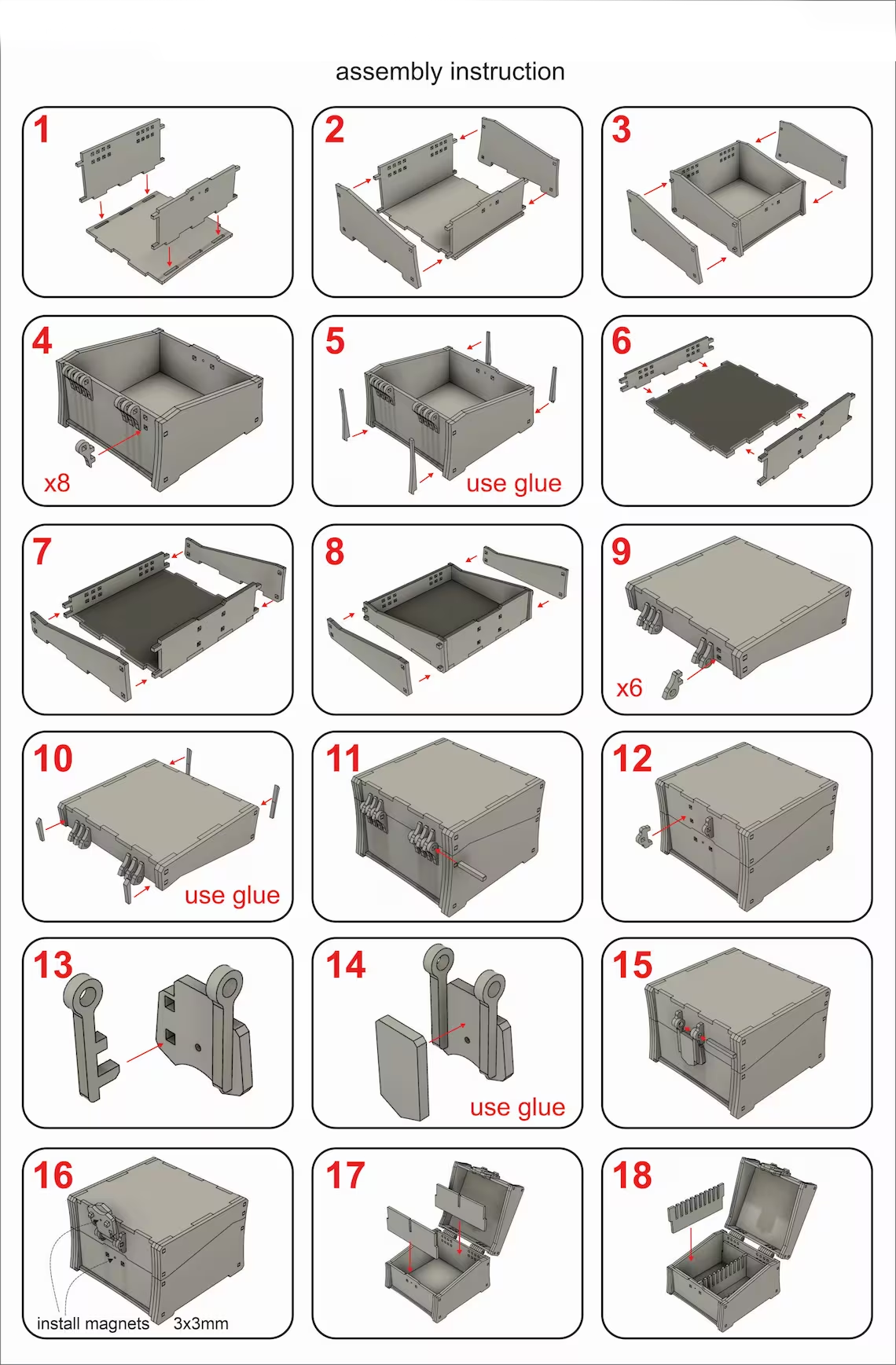 assembly instruction

1

2

3

4

x8

5

use glue

6

7

8

9

x6

10

use glue

11

12

13

14

use glue

15

16

install magnets 3x3mm

17

18