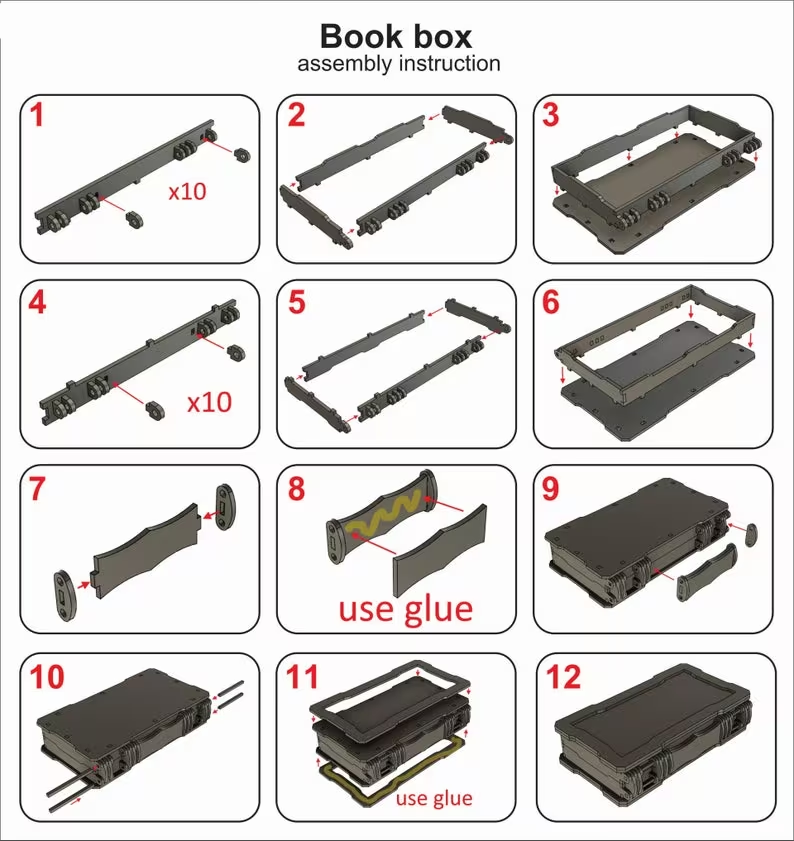 Book box
assembly instruction

1
x10

2

3

4
x10

5

6

7

8
use glue

9

10

11
use glue

12