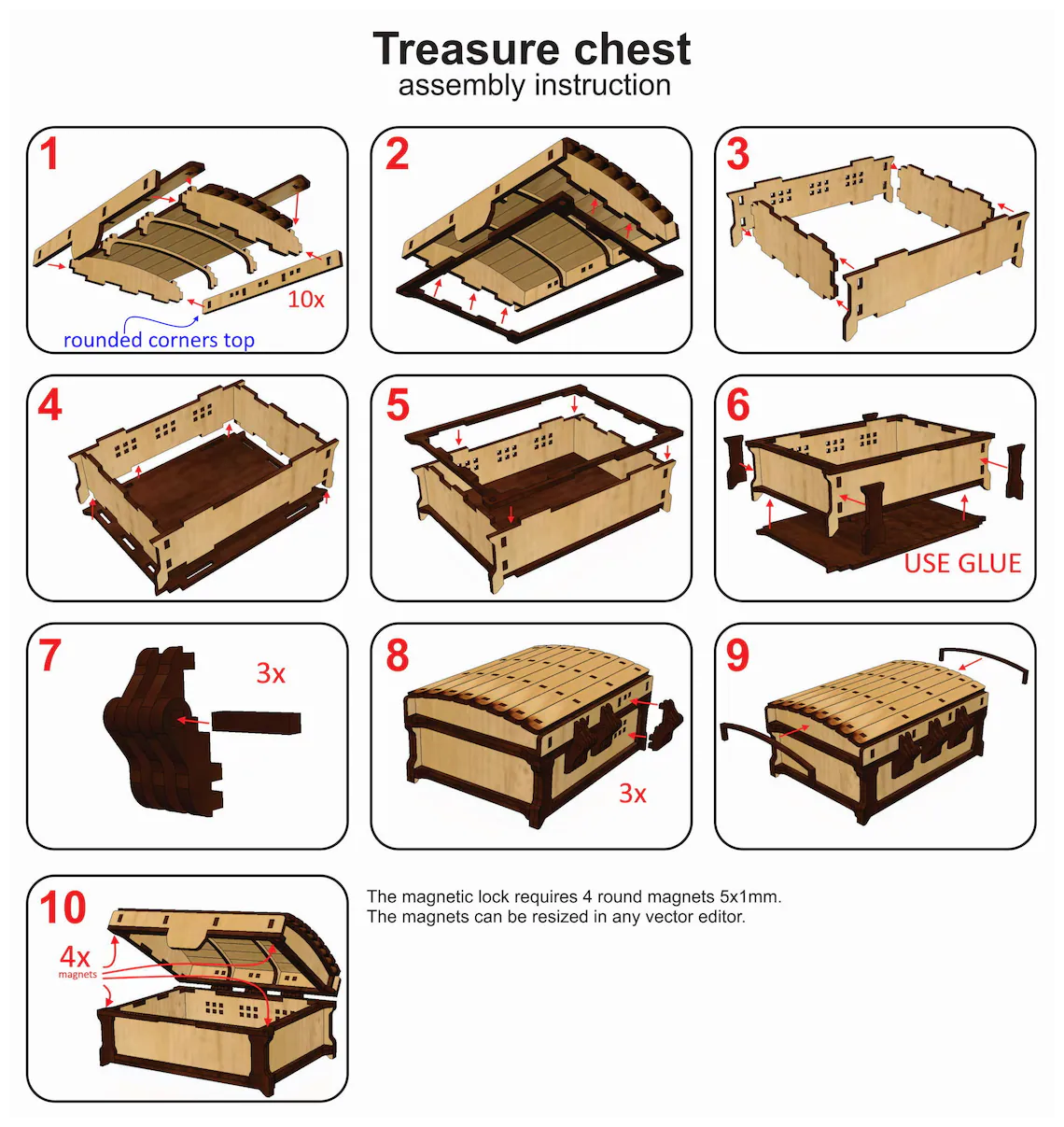 Treasure chest
assembly instruction

1
10x
rounded corners top

2

3

4

5

6
USE GLUE

7
3x

8
3x

9

10
4x
magnets

The magnetic lock requires 4 round magnets 5x1mm.
The magnets can be resized in any vector editor.