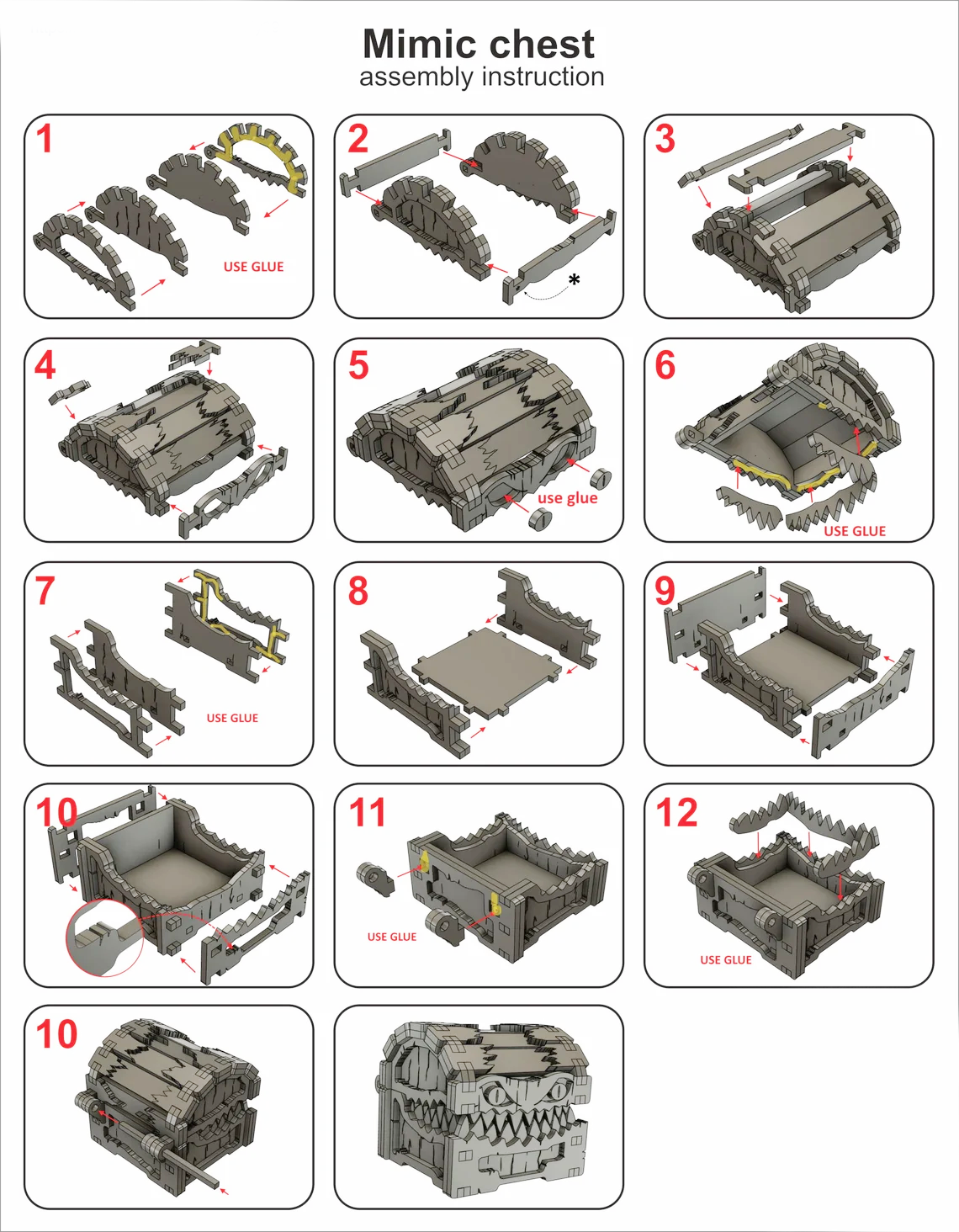 Mimic chest
assembly instruction

1
USE GLUE

2
*

3

4

5
use glue

6
USE GLUE

7
USE GLUE

8

9

10

11
USE GLUE

12
USE GLUE

10